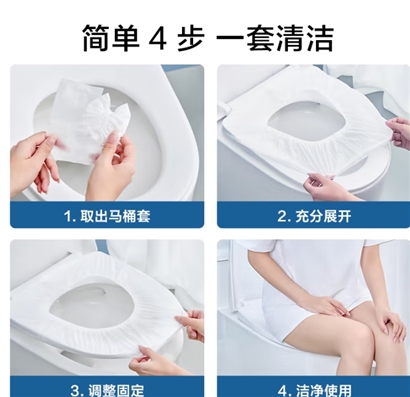 简单 4 步 一套清洁

1. 取出马桶套

2. 充分展开

3. 调整固定

4. 洁净使用