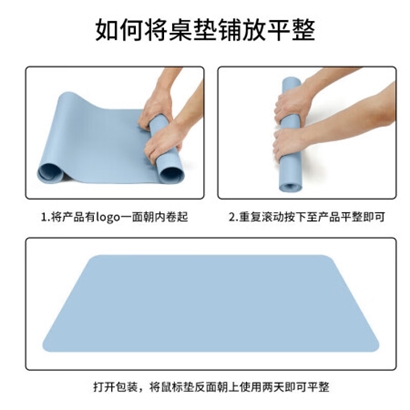 如何将桌垫铺放平整

1.将产品有logo一面朝内卷起

2.重复滚动按下至产品平整即可

打开包装，将鼠标垫反面朝上使用两天即可平整